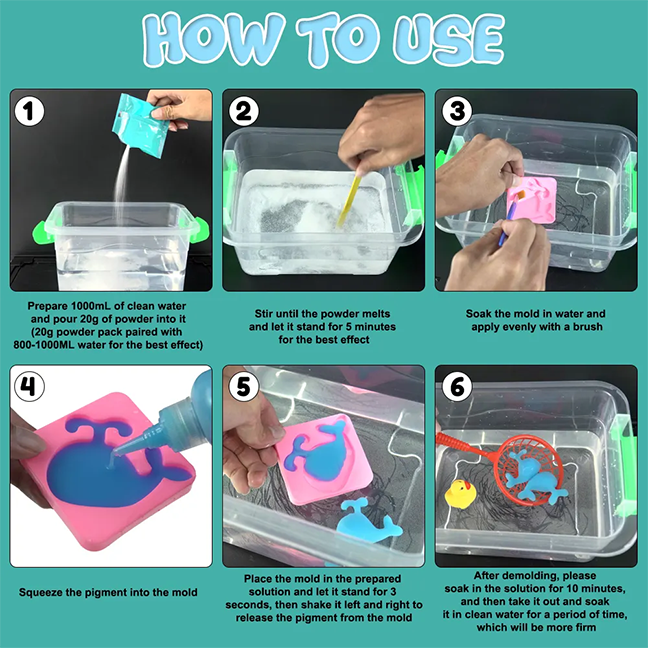 HOW TO USE

1

Prepare 1000mL of clean water and pour 20g of powder into it (20g powder pack paired with 800-1000ML water for the best effect)

2

Stir until the powder melts and let it stand for 5 minutes for the best effect

3

Soak the mold in water and apply evenly with a brush

4

Squeeze the pigment into the mold

5

Place the mold in the prepared solution and let it stand for 3 seconds, then shake it left and right to release the pigment from the mold

6

After demolding, please soak in the solution for 10 minutes, and then take it out and soak it in clean water for a period of time, which will be more firm